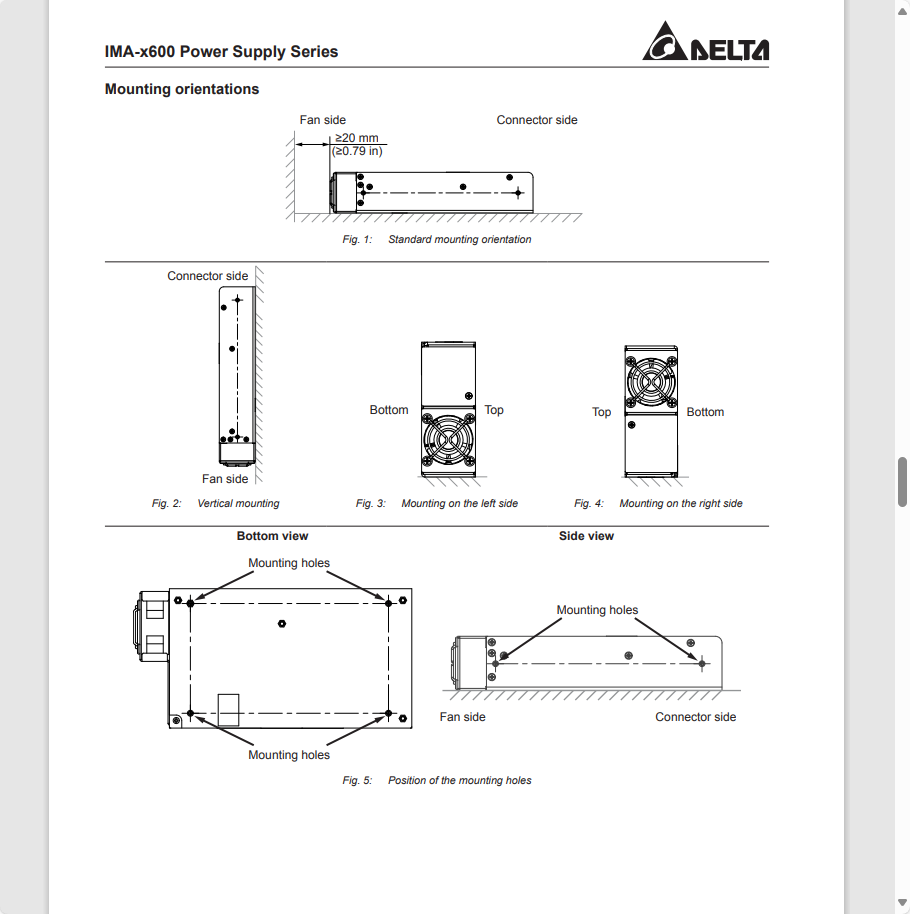 IMA-x600 Power Supply Series

DELTA

Mounting orientations

Fan side

Connector side

≥20 mm
(≥0.79 in)

Fig. 1: Standard mounting orientation

Connector side

Fan side

Fig. 2: Vertical mounting

Bottom

Top

Fig. 3: Mounting on the left side

Top

Bottom

Fig. 4: Mounting on the right side

Bottom view

Mounting holes

Mounting holes

Side view

Mounting holes

Fan side

Connector side

Fig. 5: Position of the mounting holes